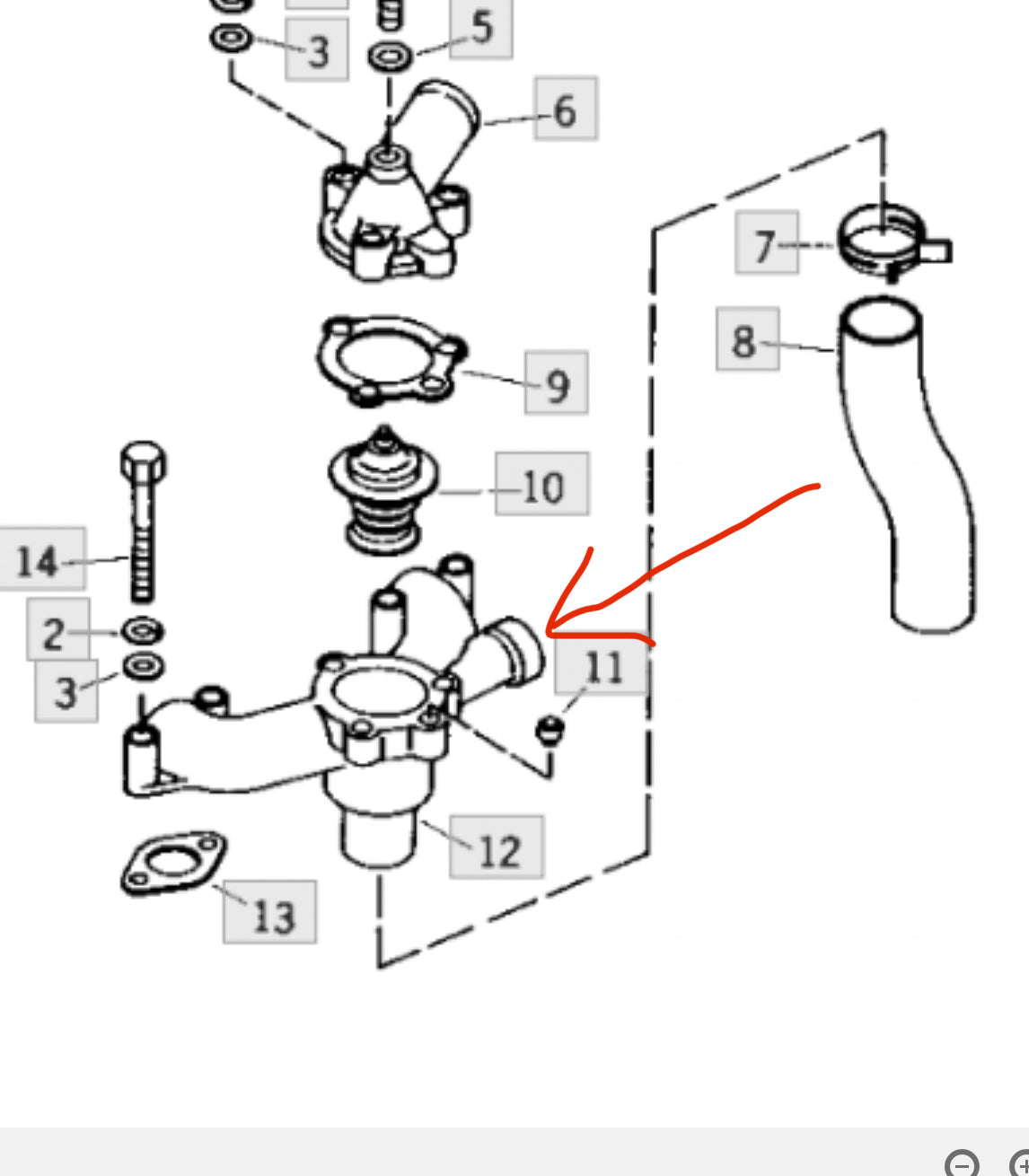 3
5
6
7
8
9
10
14
2
3
11
12
13